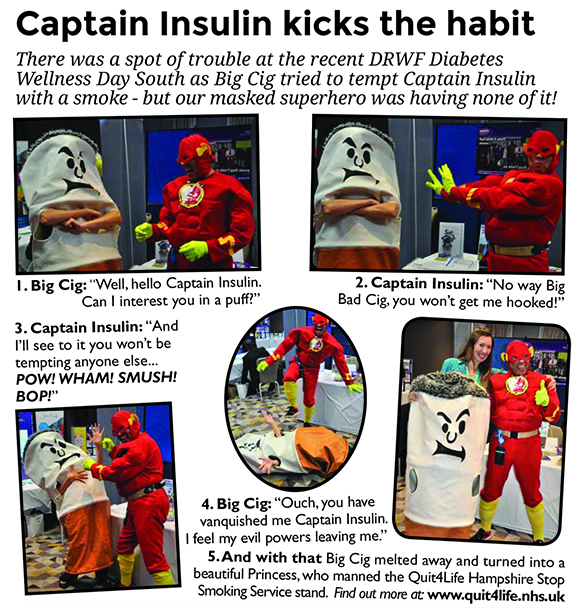 Captain Insulin kicks the habit

There was a spot of trouble at the recent DRWF Diabetes Wellness Day South as Big Cig tried to tempt Captain Insulin with a smoke - but our masked superhero was having none of it!

1. Big Cig: "Well, hello Captain Insulin. Can I interest you in a puff?"

2. Captain Insulin: "No way Big Bad Cig, you won't get me hooked!"

3. Captain Insulin: "And I'll see to it you won't be tempting anyone else... POW! WHAM! SMUSH! BOP!"

4. Big Cig: "Ouch, you have vanquished me Captain Insulin. I feel my evil powers leaving me."

5. And with that Big Cig melted away and turned into a beautiful Princess, who manned the Quit4Life Hampshire Stop Smoking Service stand. Find out more at: www.quit4life.nhs.uk